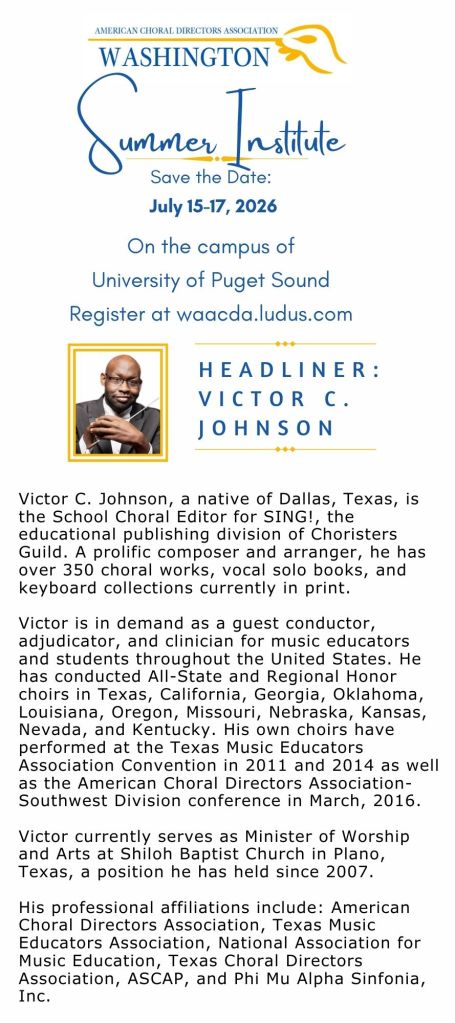 AMERICAN CHORAL DIRECTORS ASSOCIATION
WASHINGTON

Summer Institute
Save the Date:
July 15-17, 2026

On the campus of
University of Puget Sound
Register at waacda.ludus.com

HEADLINER:
VICTOR C. JOHNSON

Victor C. Johnson, a native of Dallas, Texas, is the School Choral Editor for SING!, the educational publishing division of Choristers Guild. A prolific composer and arranger, he has over 350 choral works, vocal solo books, and keyboard collections currently in print.

Victor is in demand as a guest conductor, adjudicator, and clinician for music educators and students throughout the United States. He has conducted All-State and Regional Honor choirs in Texas, California, Georgia, Oklahoma, Louisiana, Oregon, Missouri, Nebraska, Kansas, Nevada, and Kentucky. His own choirs have performed at the Texas Music Educators Association Convention in 2011 and 2014 as well as the American Choral Directors Association-Southwest Division conference in March, 2016.

Victor currently serves as Minister of Worship and Arts at Shiloh Baptist Church in Plano, Texas, a position he has held since 2007.

His professional affiliations include: American Choral Directors Association, Texas Music Educators Association, National Association for Music Education, Texas Choral Directors Association, ASCAP, and Phi Mu Alpha Sinfonia, Inc.